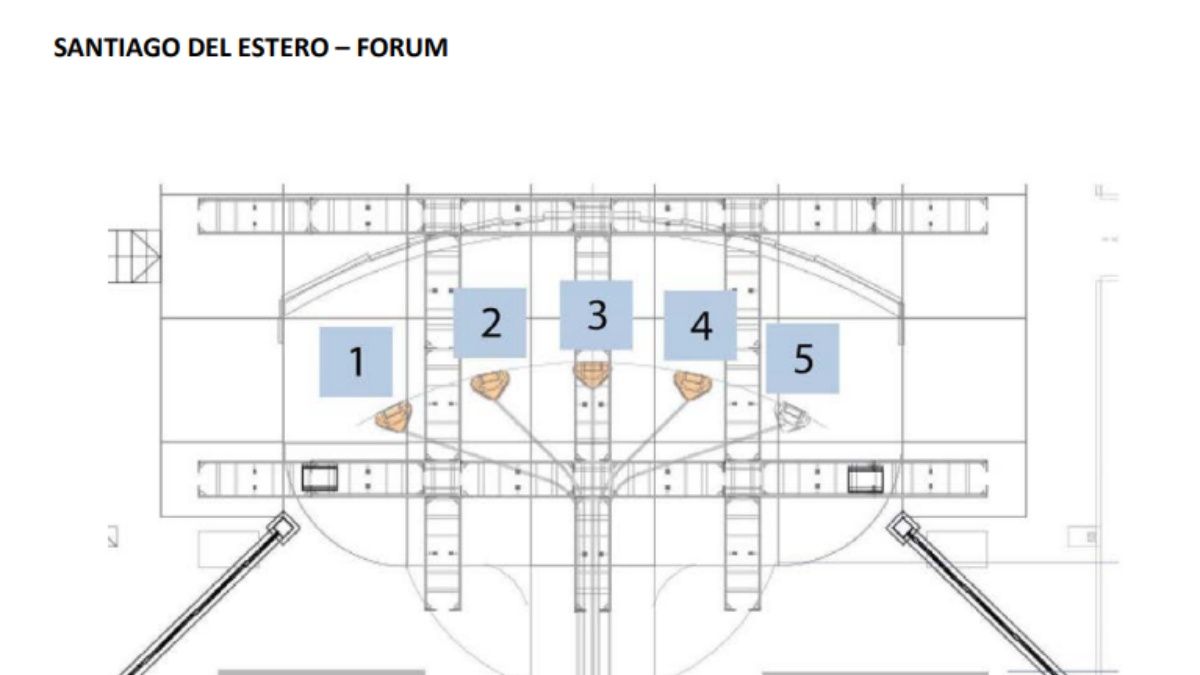 SANTIAGO DEL ESTERO – FORUM

1

2

3

4

5